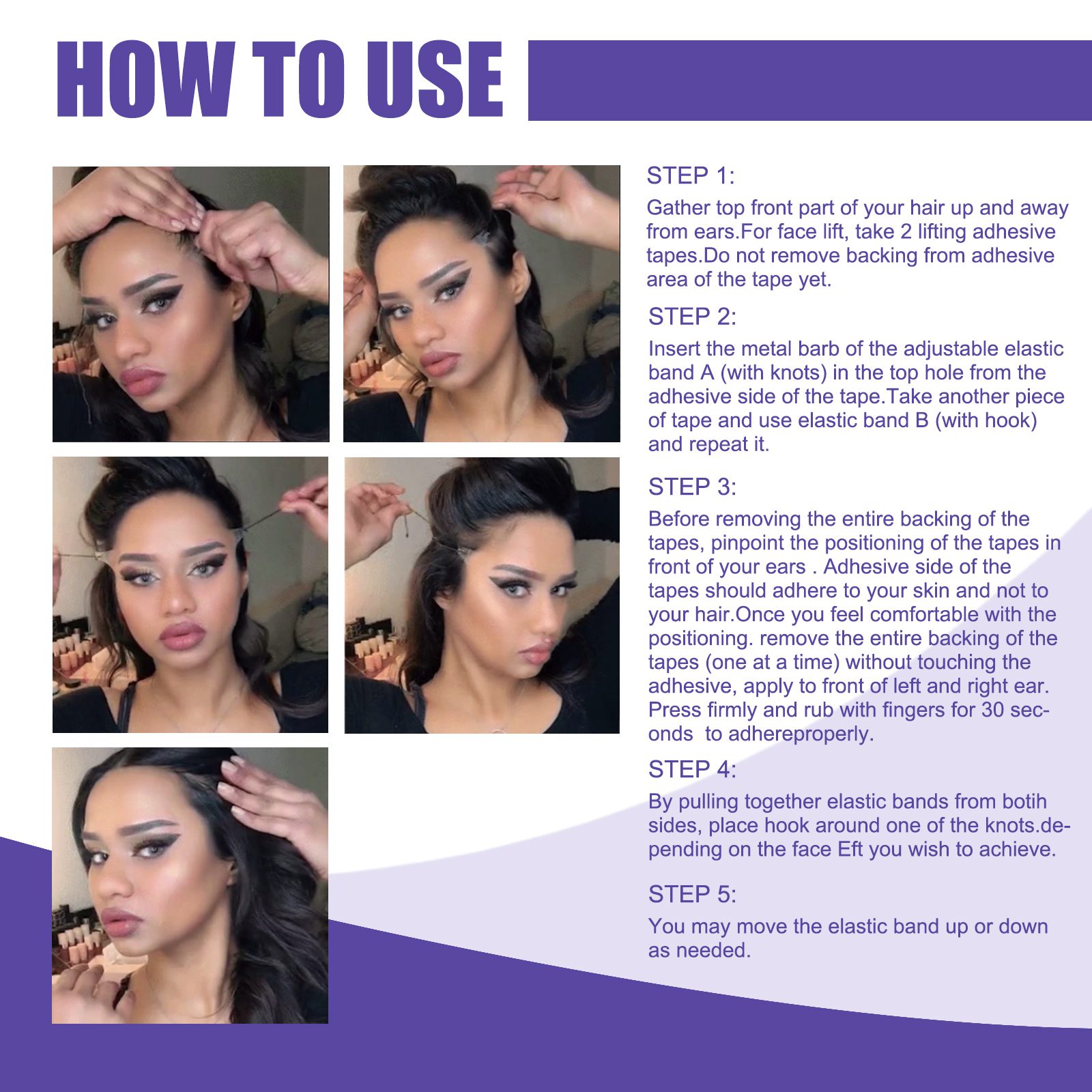 HOW TO USE

STEP 1:
Gather top front part of your hair up and away from ears.For face lift, take 2 lifting adhesive tapes.Do not remove backing from adhesive area of the tape yet.

STEP 2:
Insert the metal barb of the adjustable elastic band A (with knots) in the top hole from the adhesive side of the tape.Take another piece of tape and use elastic band B (with hook) and repeat it.

STEP 3:
Before removing the entire backing of the tapes, pinpoint the positioning of the tapes in front of your ears . Adhesive side of the tapes should adhere to your skin and not to your hair.Once you feel comfortable with the positioning. remove the entire backing of the tapes (one at a time) without touching the adhesive, apply to front of left and right ear. Press firmly and rub with fingers for 30 seconds to adhereproperly.

STEP 4:
By pulling together elastic bands from botih sides, place hook around one of the knots.depending on the face Eft you wish to achieve.

STEP 5:
You may move the elastic band up or down as needed.