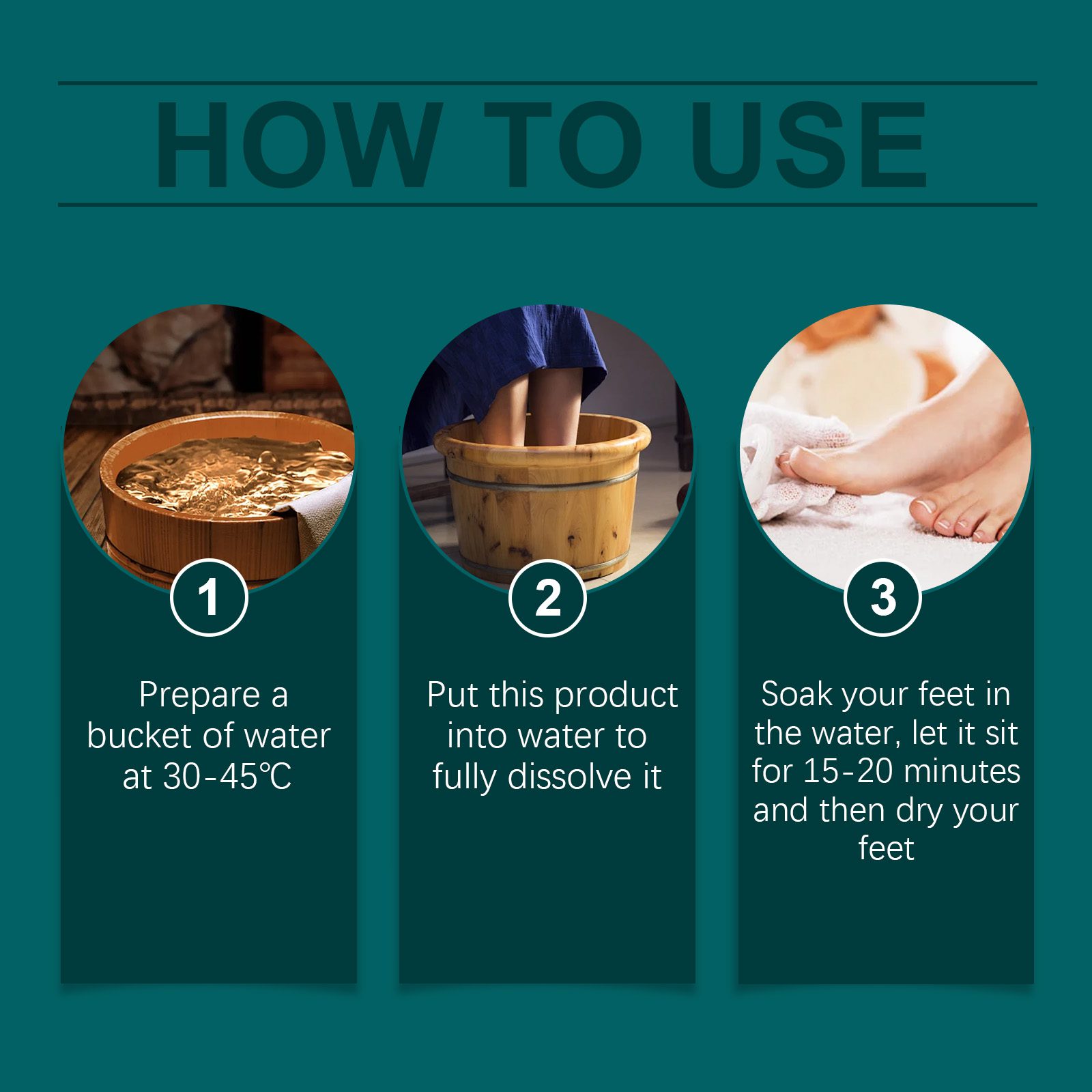 HOW TO USE

1

Prepare a bucket of water at 30-45℃

2

Put this product into water to fully dissolve it

3

Soak your feet in the water, let it sit for 15-20 minutes and then dry your feet