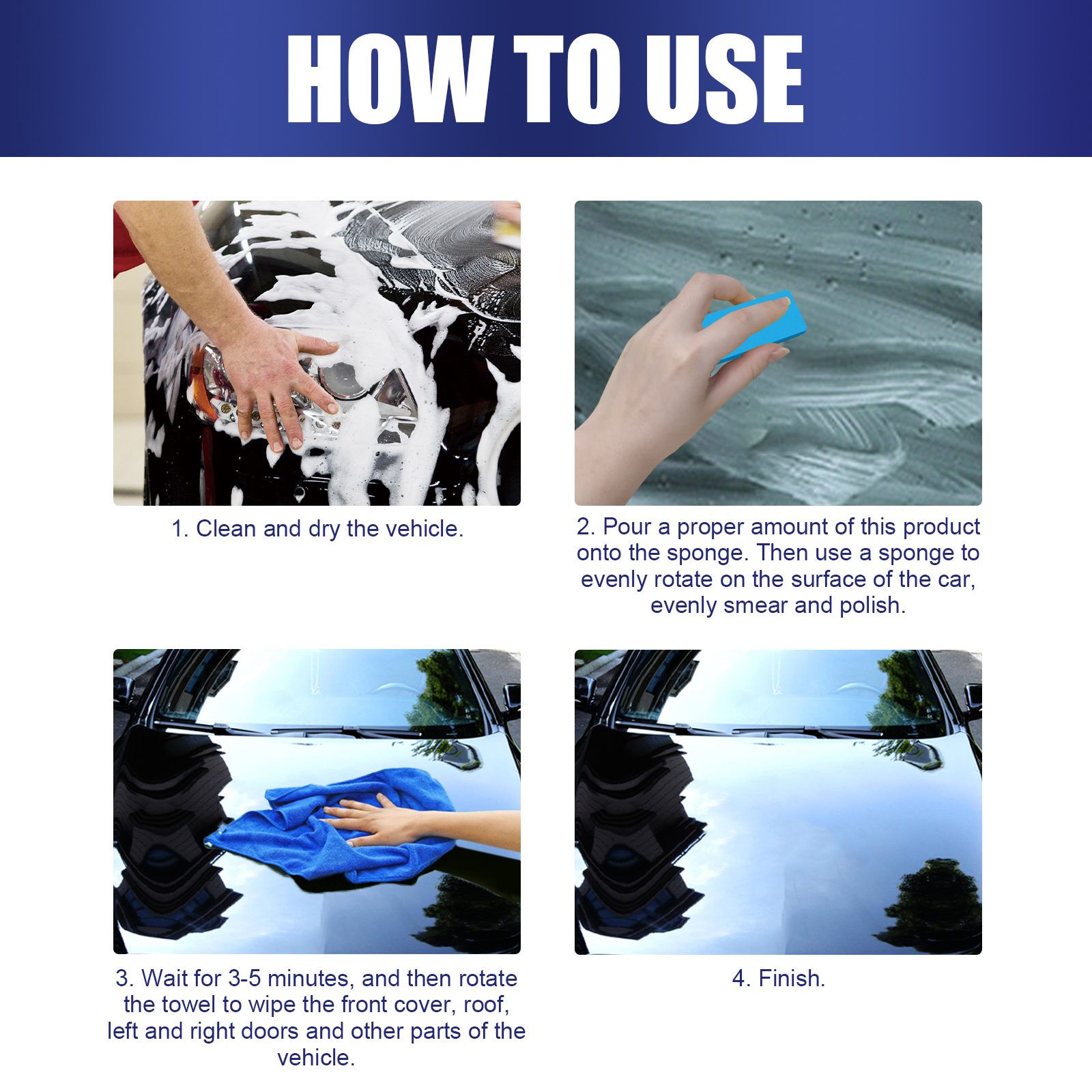 HOW TO USE

1. Clean and dry the vehicle.

2. Pour a proper amount of this product onto the sponge. Then use a sponge to evenly rotate on the surface of the car, evenly smear and polish.

3. Wait for 3-5 minutes, and then rotate the towel to wipe the front cover, roof, left and right doors and other parts of the vehicle.

4. Finish.