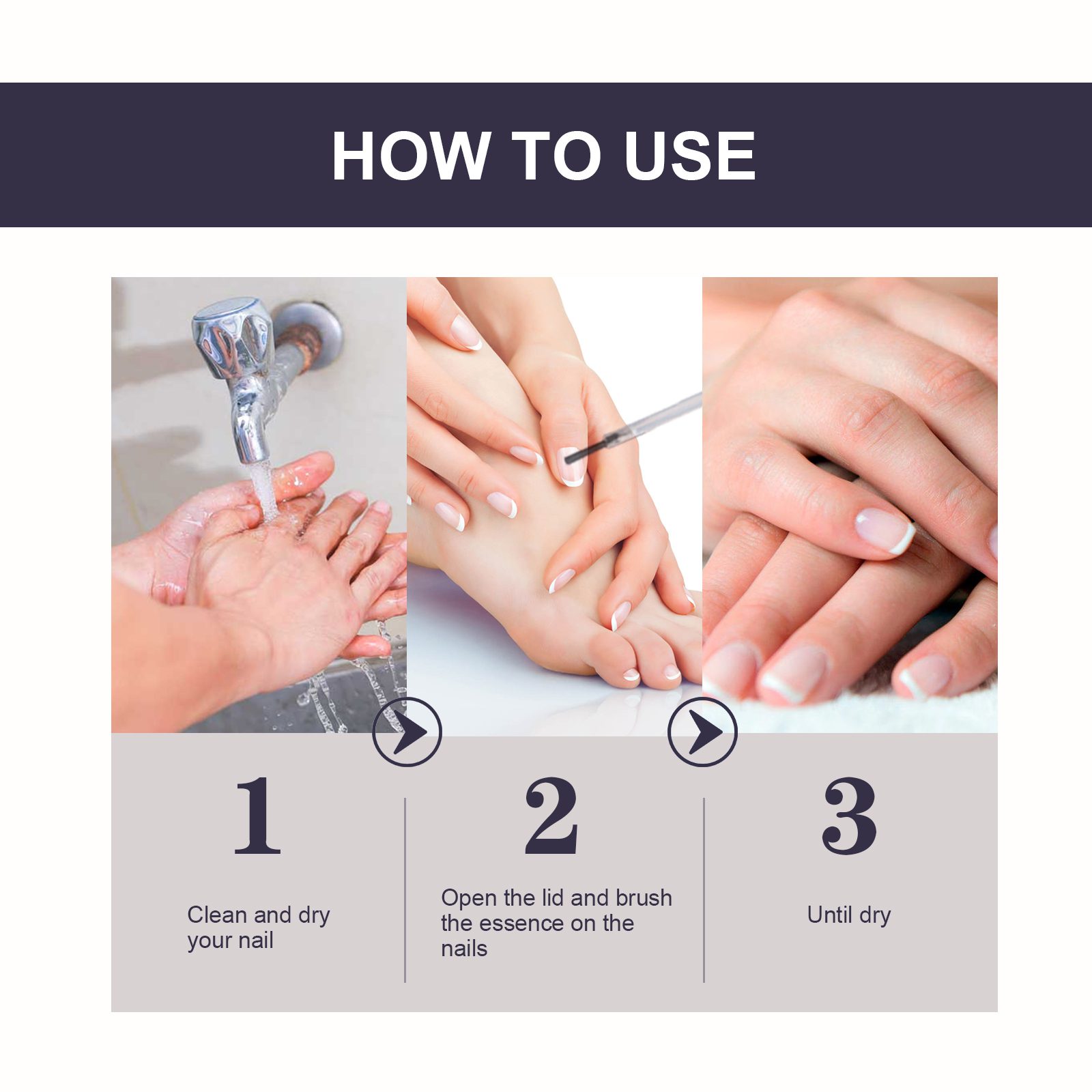 HOW TO USE

1

Clean and dry your nail

2

Open the lid and brush the essence on the nails

3

Until dry