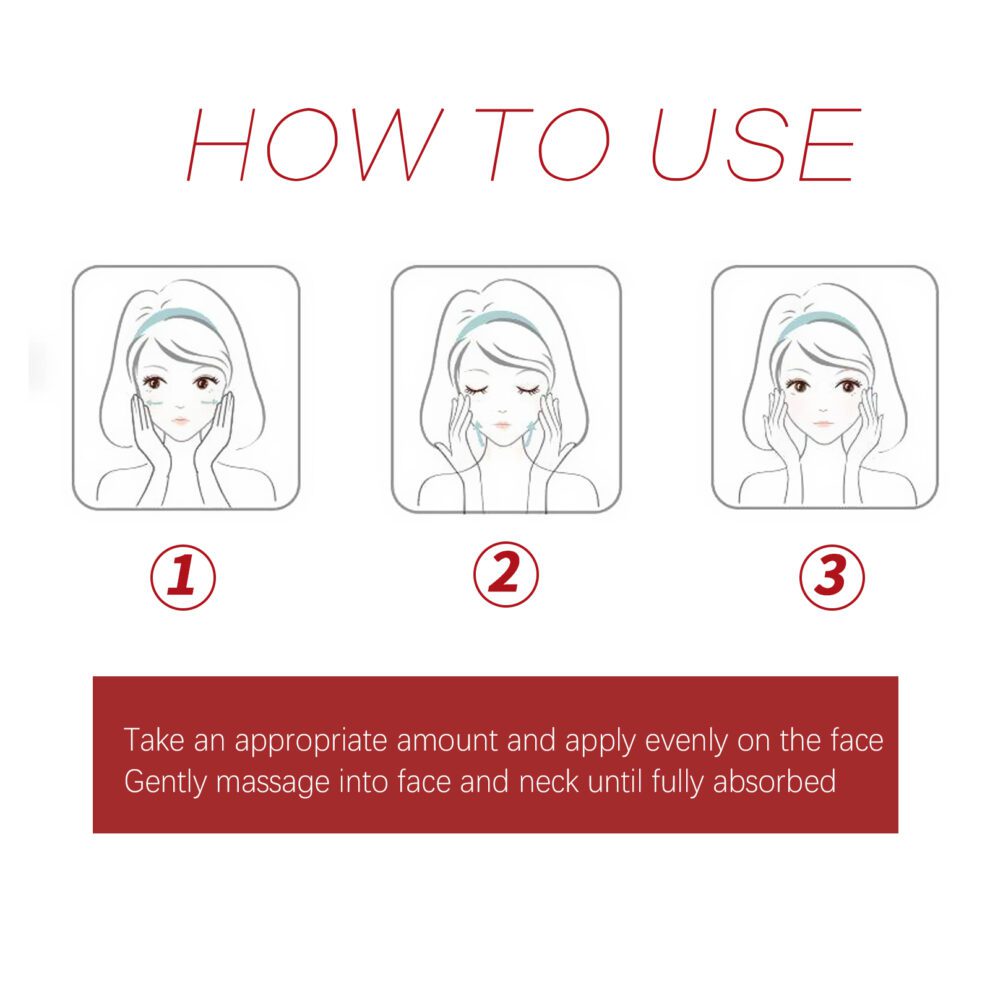 HOW TO USE

①

②

③

Take an appropriate amount and apply evenly on the face
Gently massage into face and neck until fully absorbed