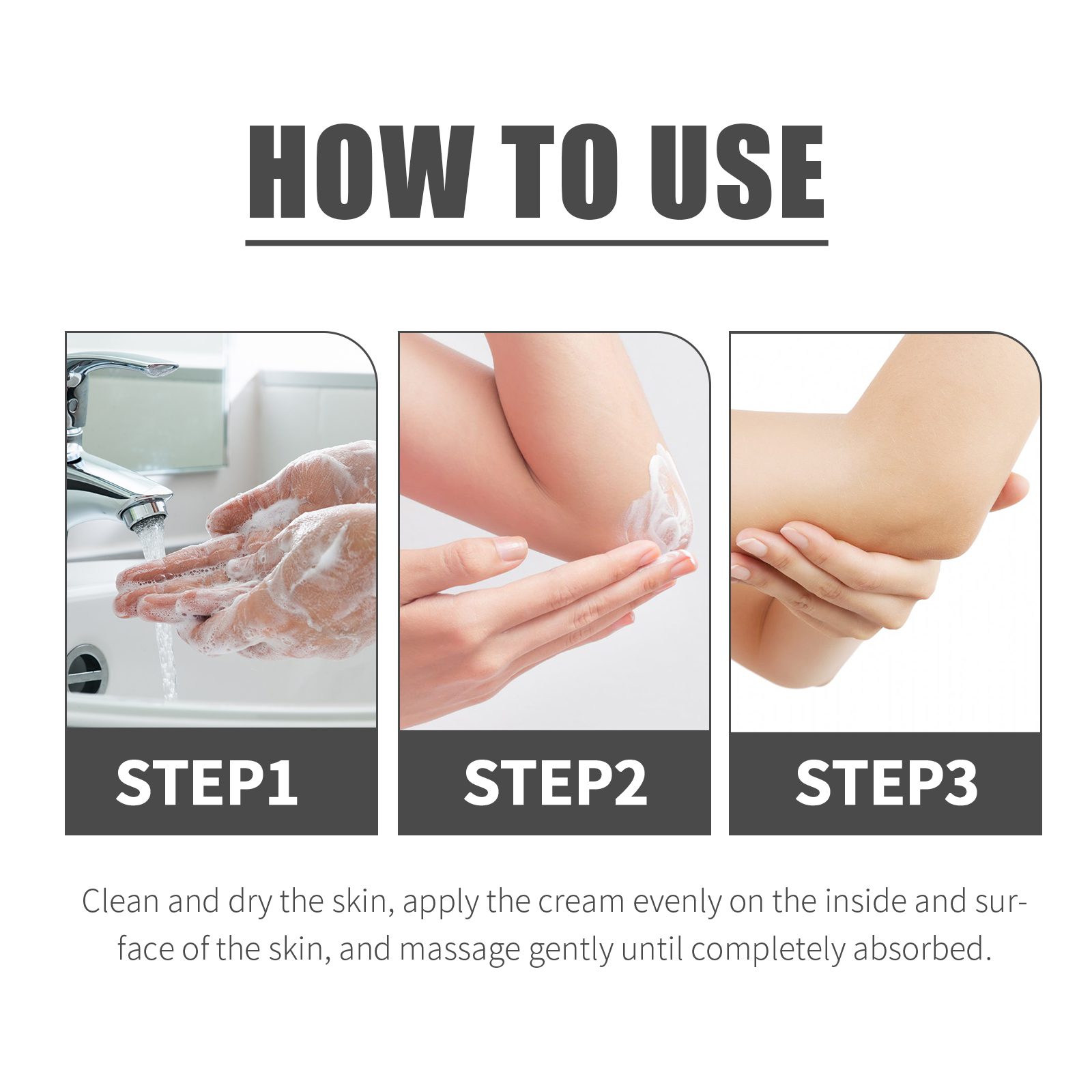 HOW TO USE

STEP1

STEP2

STEP3

Clean and dry the skin, apply the cream evenly on the inside and surface of the skin, and massage gently until completely absorbed.