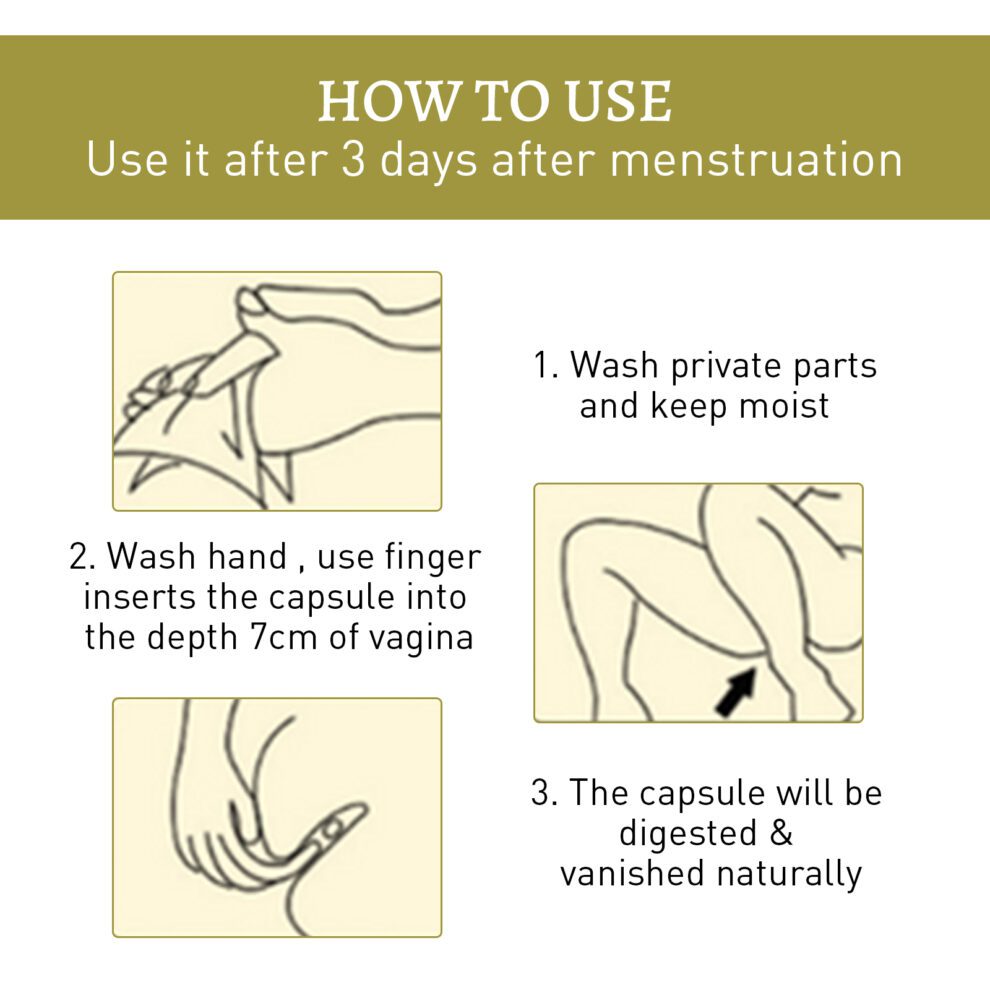 HOW TO USE
Use it after 3 days after menstruation

1. Wash private parts and keep moist

2. Wash hand , use finger inserts the capsule into the depth 7cm of vagina

3. The capsule will be digested & vanished naturally