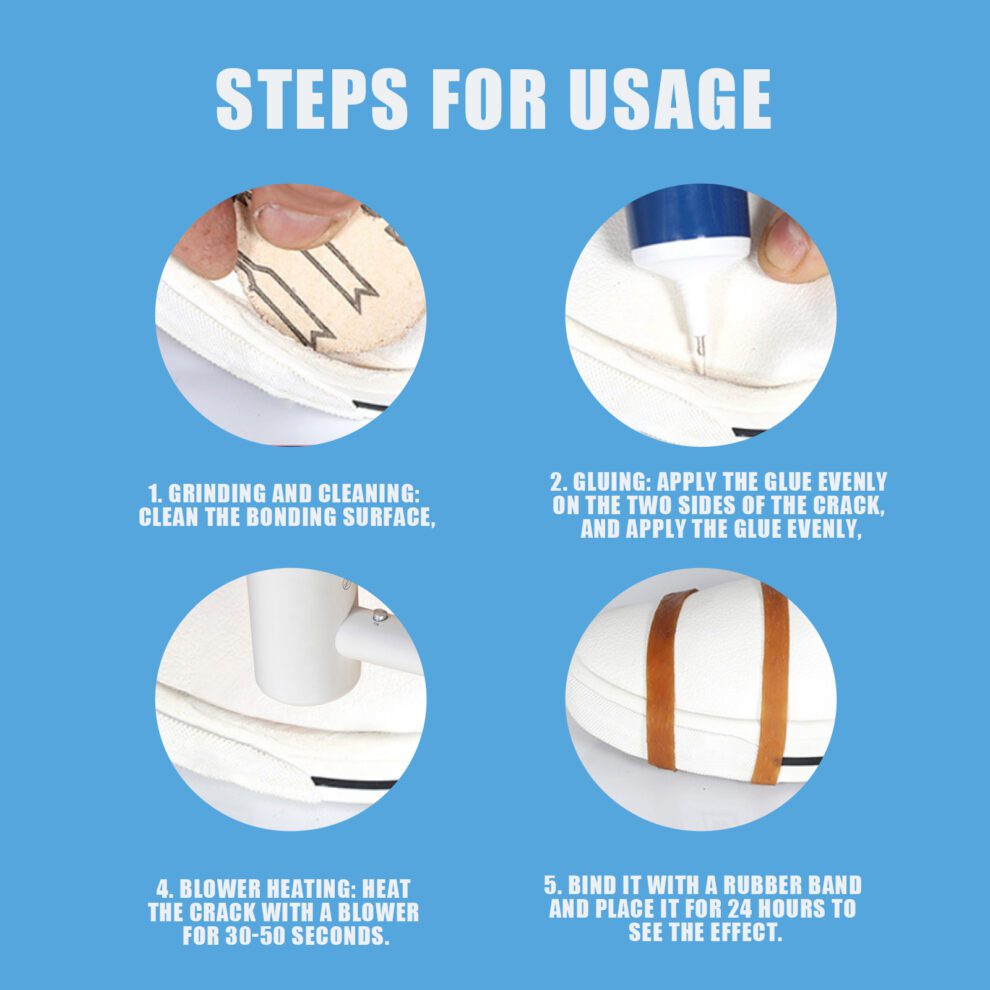 STEPS FOR USAGE

1. GRINDING AND CLEANING: CLEAN THE BONDING SURFACE,

2. GLUING: APPLY THE GLUE EVENLY ON THE TWO SIDES OF THE CRACK, AND APPLY THE GLUE EVENLY,

4. BLOWER HEATING: HEAT THE CRACK WITH A BLOWER FOR 30-50 SECONDS.

5. BIND IT WITH A RUBBER BAND AND PLACE IT FOR 24 HOURS TO SEE THE EFFECT.