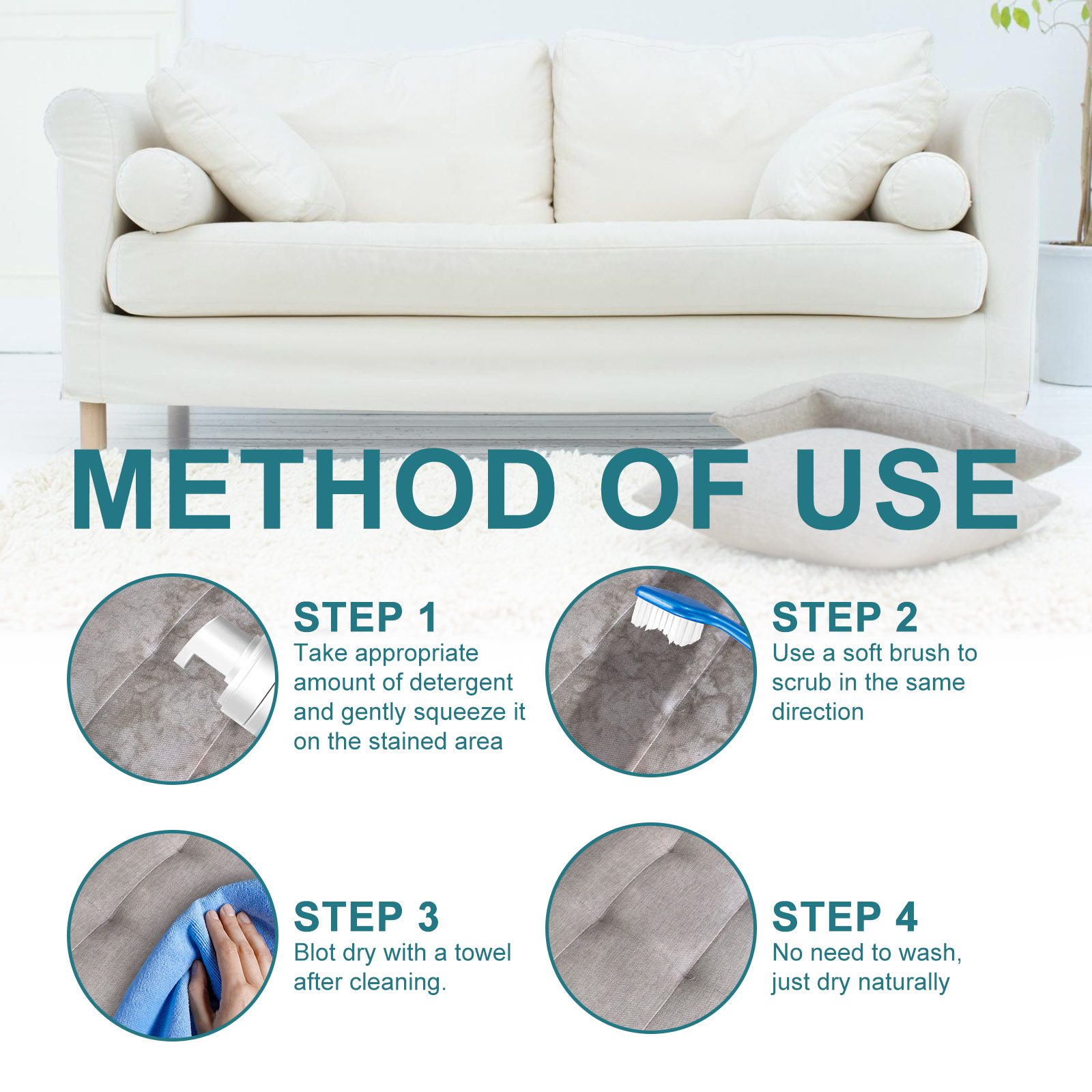 METHOD OF USE

STEP 1
Take appropriate amount of detergent and gently squeeze it on the stained area

STEP 2
Use a soft brush to scrub in the same direction

STEP 3
Blot dry with a towel after cleaning.

STEP 4
No need to wash, just dry naturally