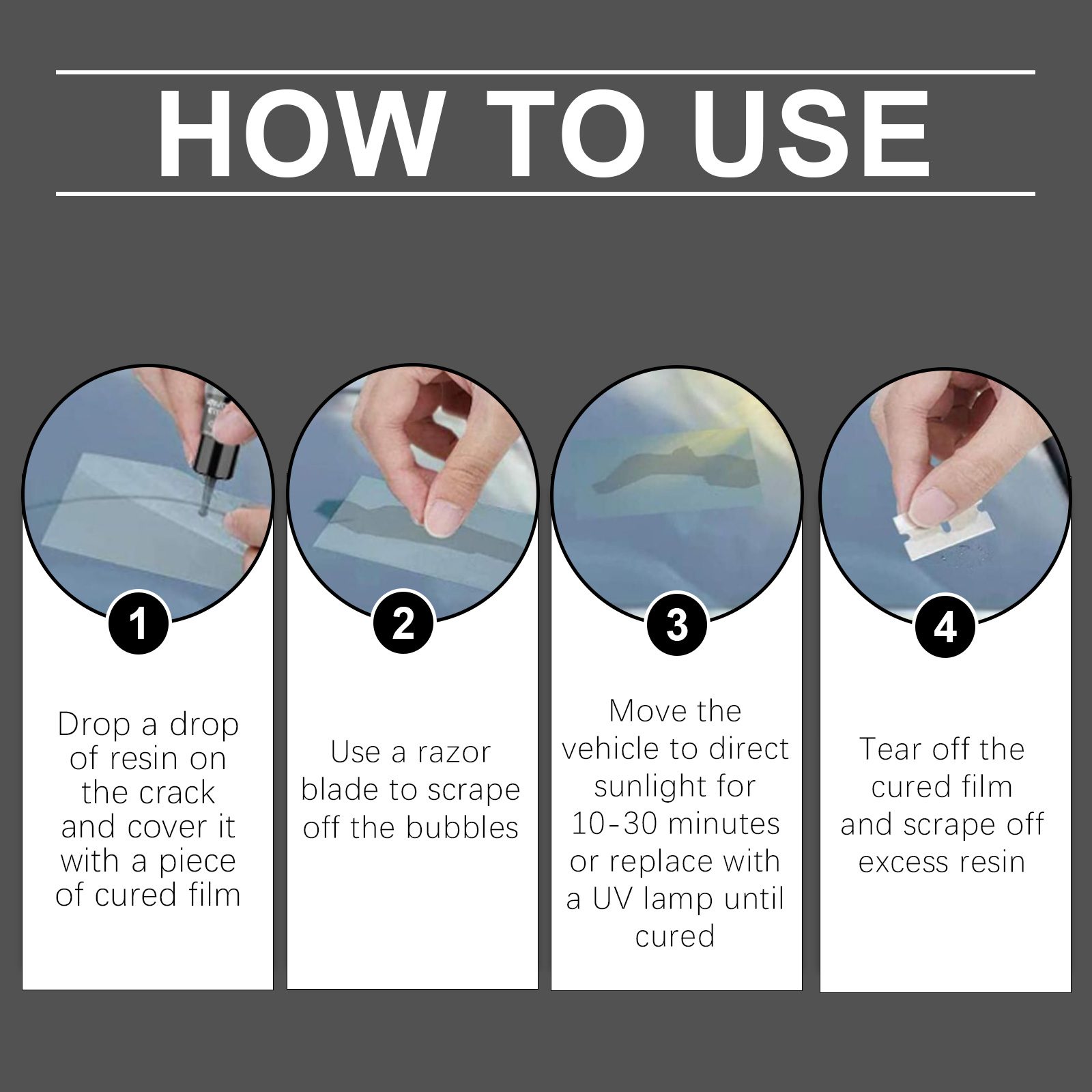 HOW TO USE

1

Drop a drop of resin on the crack and cover it with a piece of cured film

2

Use a razor blade to scrape off the bubbles

3

Move the vehicle to direct sunlight for 10-30 minutes or replace with a UV lamp until cured

4

Tear off the cured film and scrape off excess resin