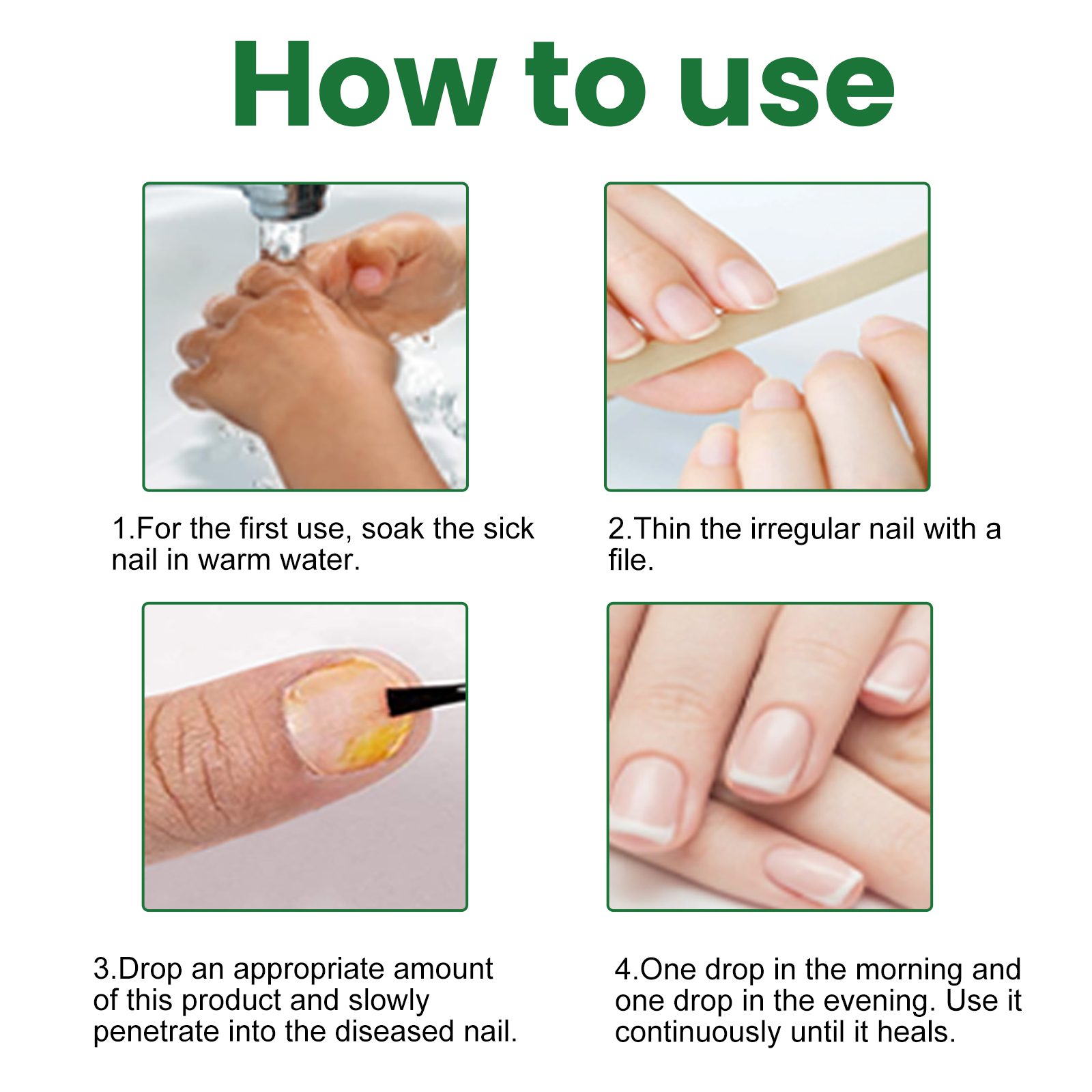 How to use

1.For the first use, soak the sick nail in warm water.

2.Thin the irregular nail with a file.

3.Drop an appropriate amount of this product and slowly penetrate into the diseased nail.

4.One drop in the morning and one drop in the evening. Use it continuously until it heals.