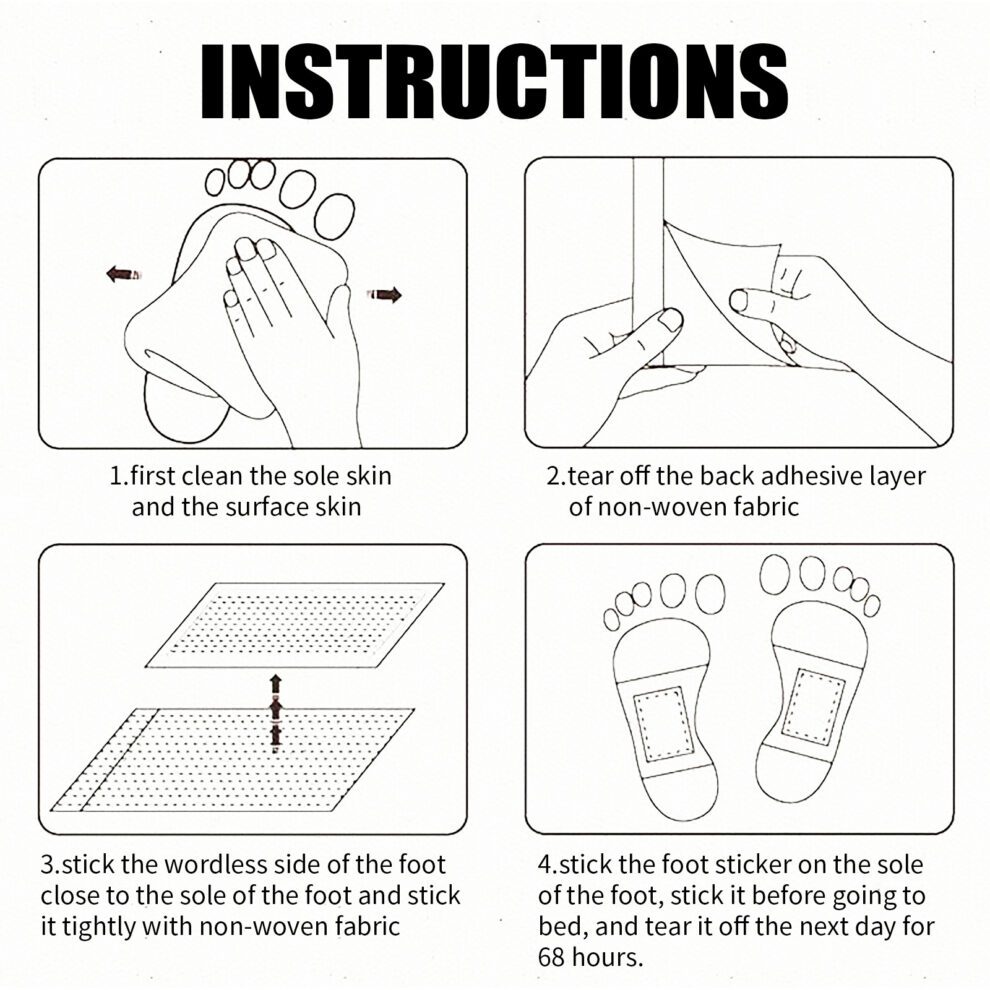 INSTRUCTIONS

1.first clean the sole skin and the surface skin

2.tear off the back adhesive layer of non-woven fabric

3.stick the wordless side of the foot close to the sole of the foot and stick it tightly with non-woven fabric

4.stick the foot sticker on the sole of the foot, stick it before going to bed, and tear it off the next day for 68 hours.