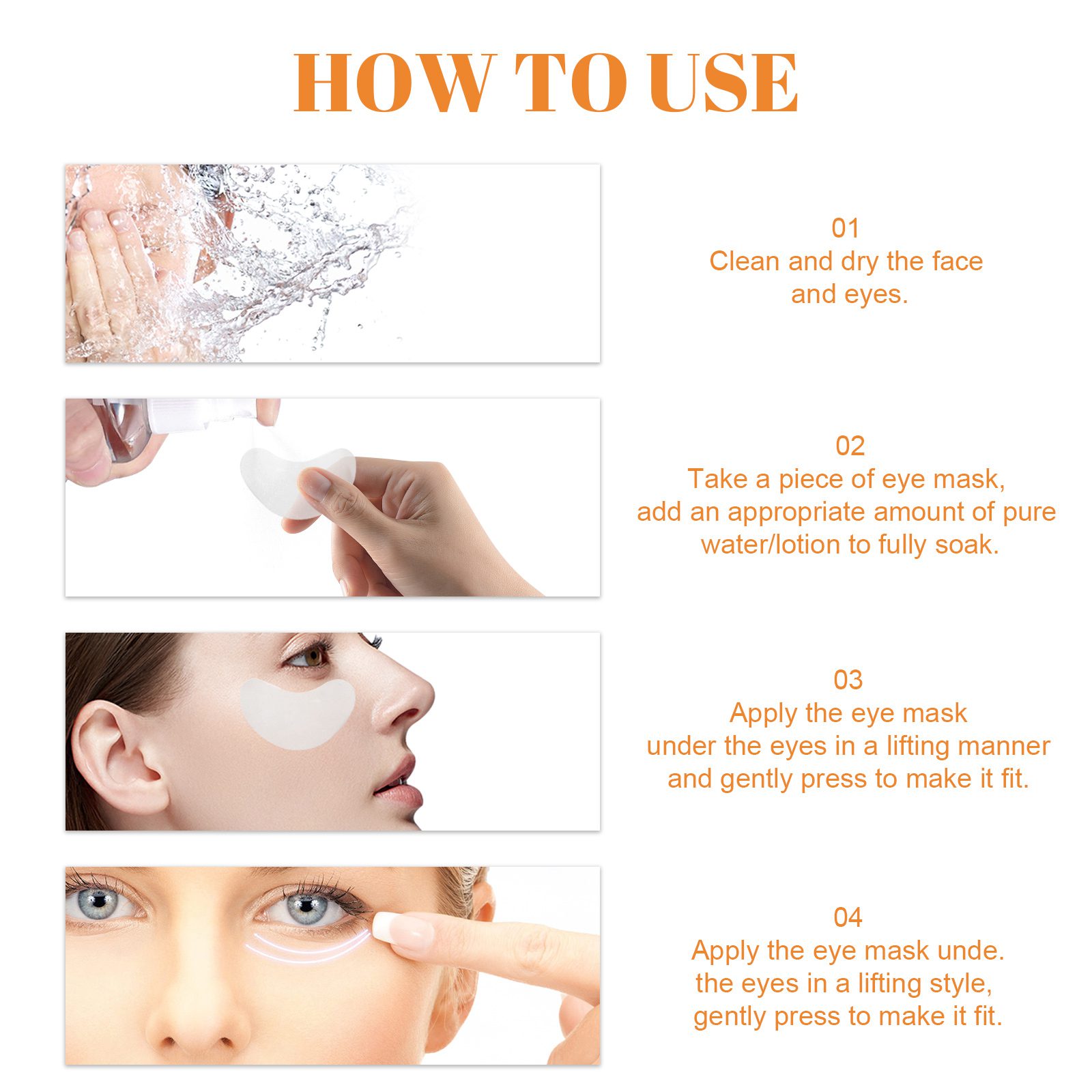 HOW TO USE

01
Clean and dry the face and eyes.

02
Take a piece of eye mask, add an appropriate amount of pure water/lotion to fully soak.

03
Apply the eye mask under the eyes in a lifting manner and gently press to make it fit.

04
Apply the eye mask unde. the eyes in a lifting style, gently press to make it fit.